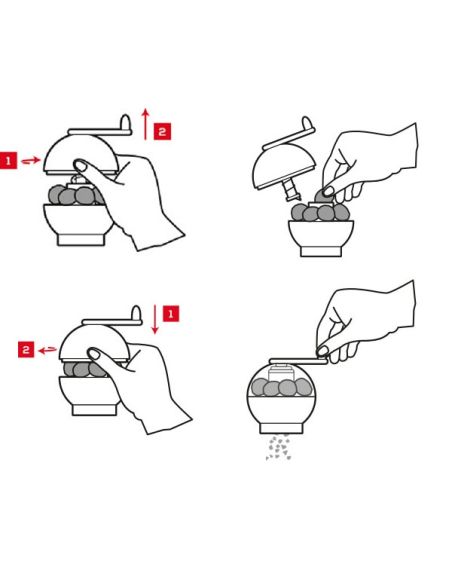 1
2

1
2